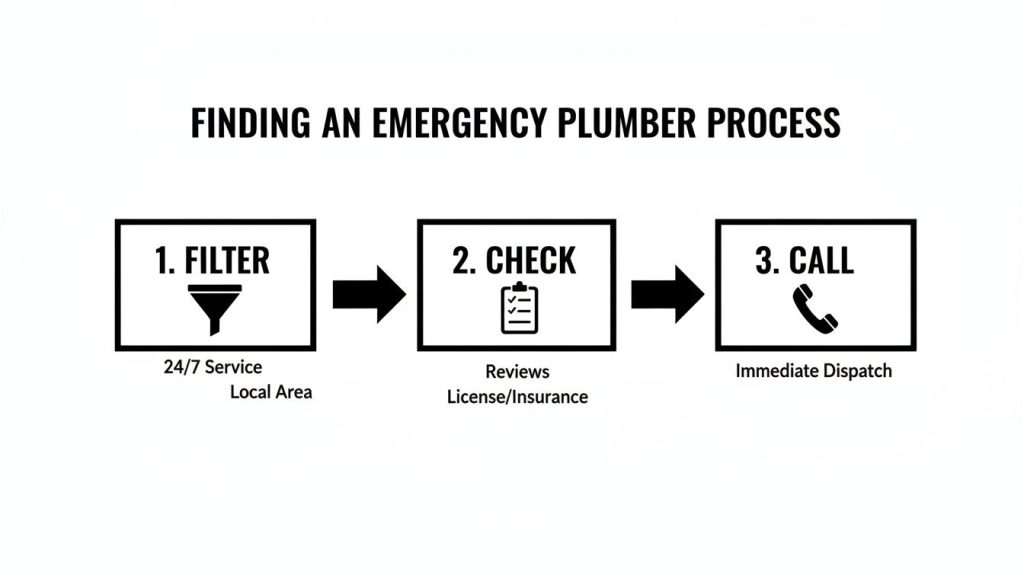 FINDING AN EMERGENCY PLUMBER PROCESS

1. FILTER

24/7 Service
Local Area

2. CHECK

Reviews
License/Insurance

3. CALL

Immediate Dispatch