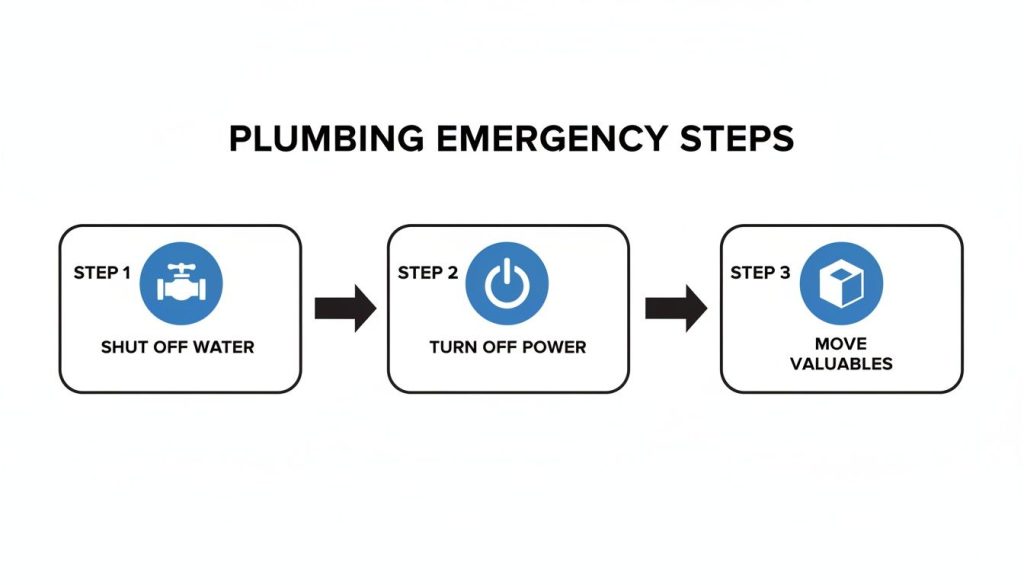 PLUMBING EMERGENCY STEPS

STEP 1
SHUT OFF WATER

STEP 2
TURN OFF POWER

STEP 3
MOVE VALUABLES