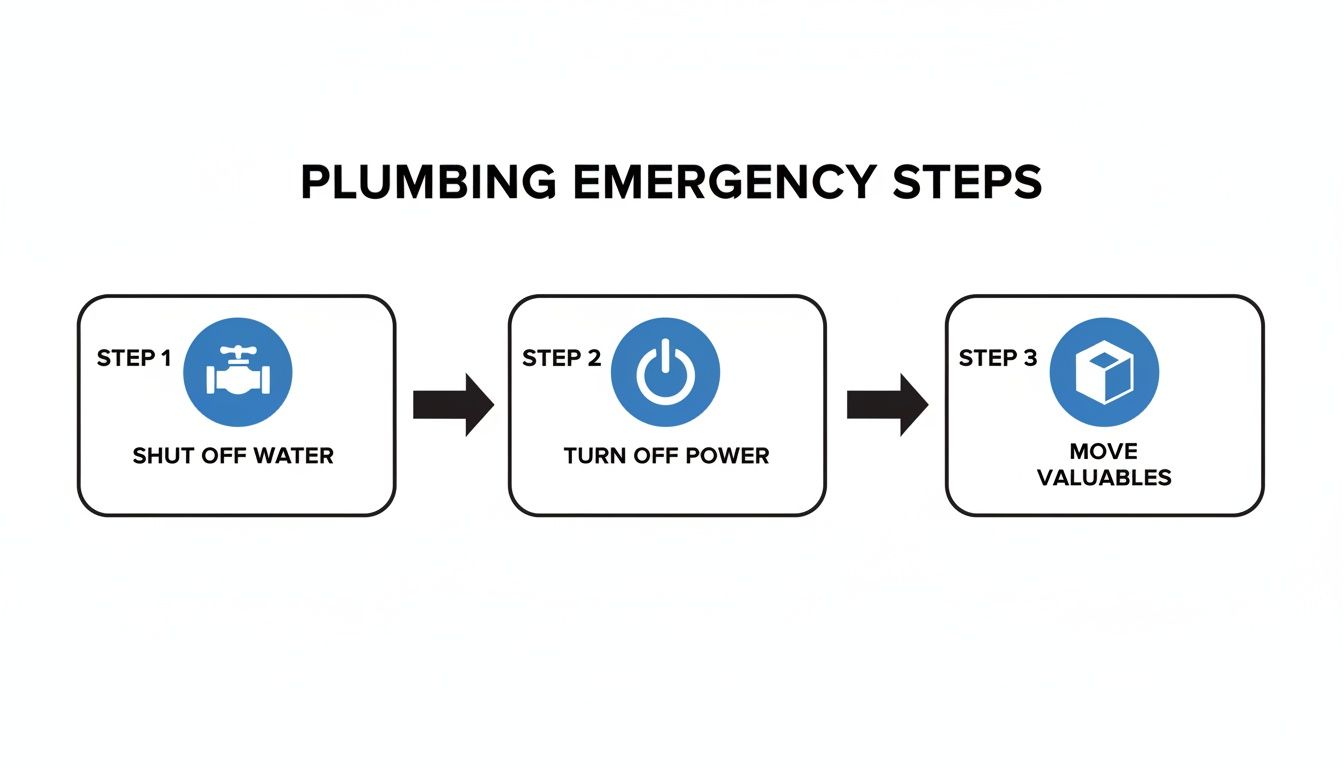 PLUMBING EMERGENCY STEPS

STEP 1
SHUT OFF WATER

STEP 2
TURN OFF POWER

STEP 3
MOVE VALUABLES