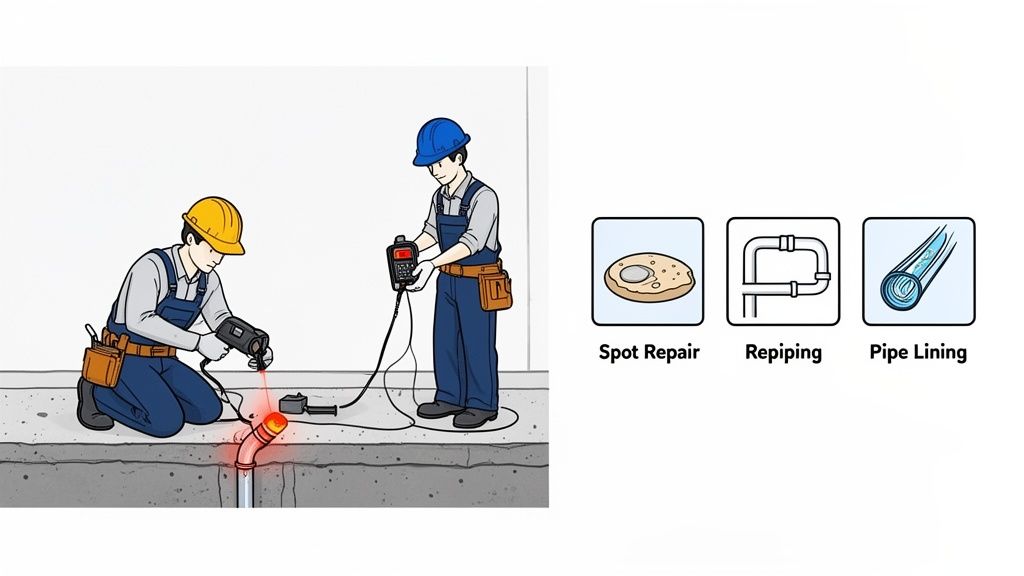 Spot Repair

Repiping

Pipe Lining