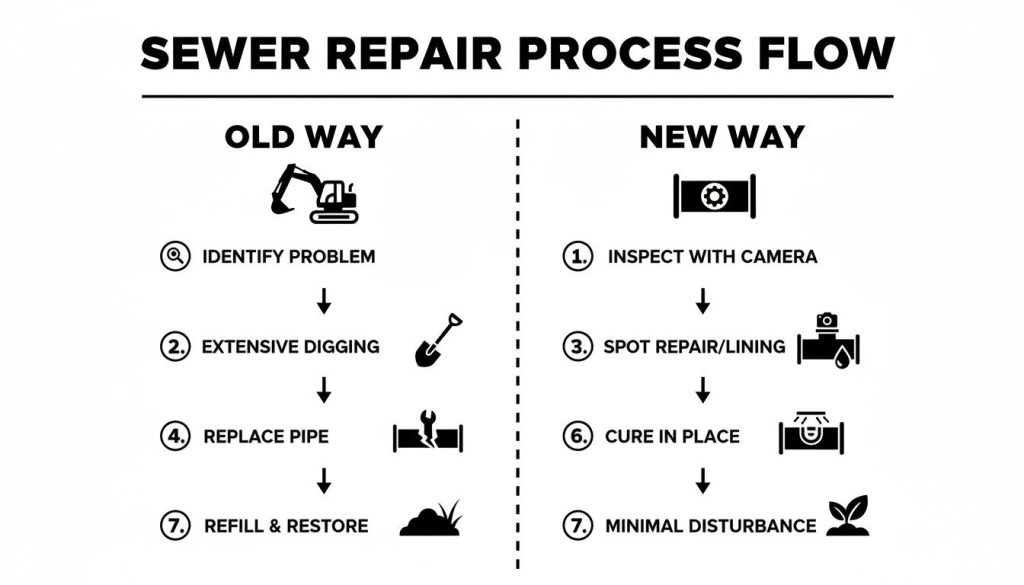 SEWER REPAIR PROCESS FLOW

OLD WAY

IDENTIFY PROBLEM

2. EXTENSIVE DIGGING

4. REPLACE PIPE

7. REFILL & RESTORE

NEW WAY

1. INSPECT WITH CAMERA

3. SPOT REPAIR/LINING

6. CURE IN PLACE

7. MINIMAL DISTURBANCE