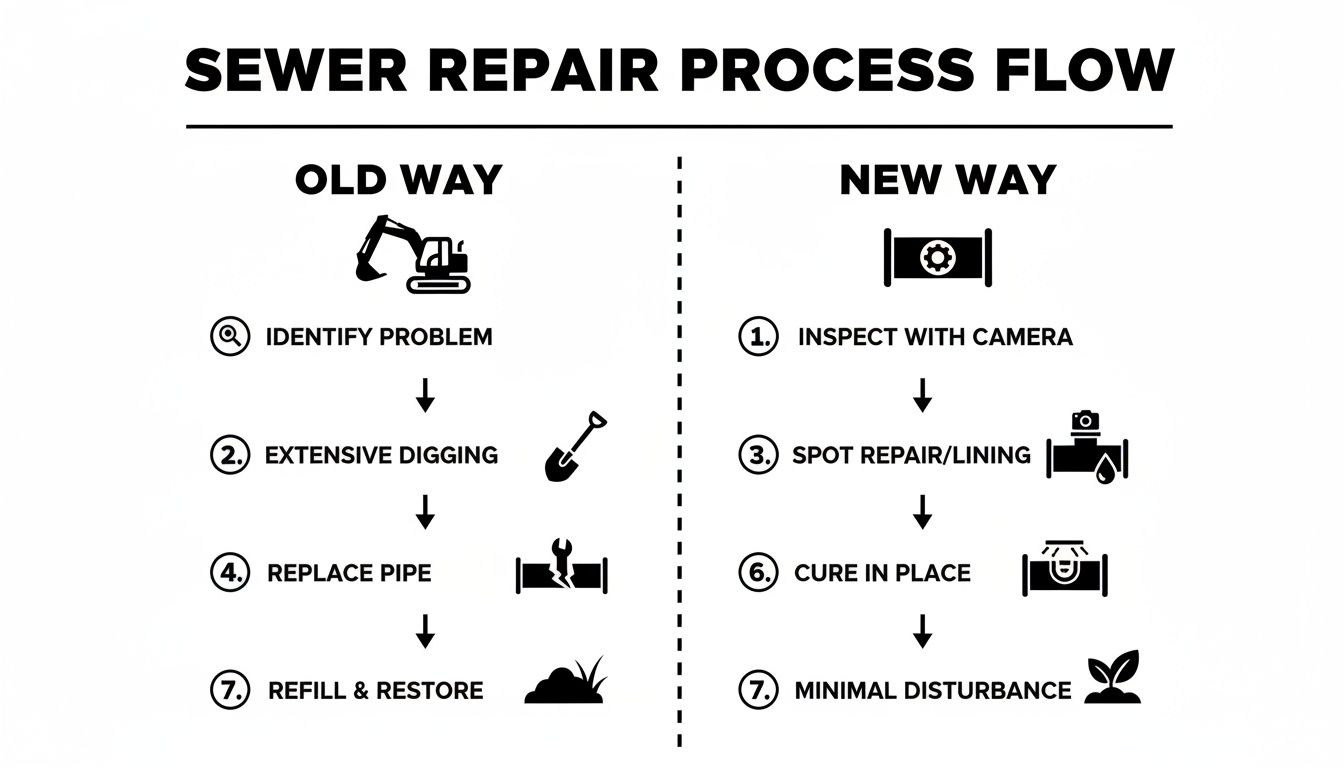 SEWER REPAIR PROCESS FLOW

OLD WAY

IDENTIFY PROBLEM

2. EXTENSIVE DIGGING

4. REPLACE PIPE

7. REFILL & RESTORE

NEW WAY

1. INSPECT WITH CAMERA

3. SPOT REPAIR/LINING

6. CURE IN PLACE

7. MINIMAL DISTURBANCE