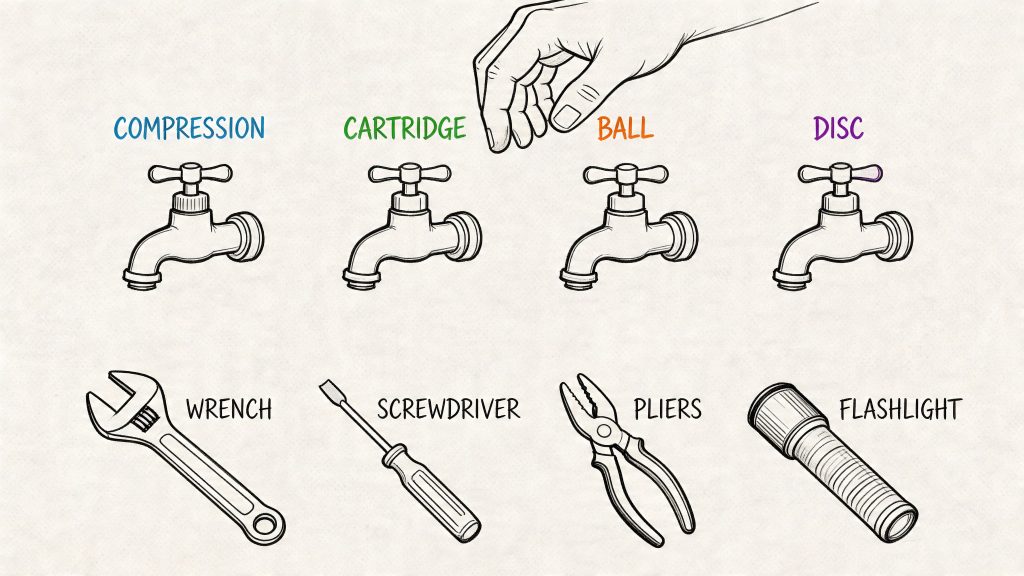 COMPRESSION CARTRIDGE BALL DISC

WRENCH SCREWDRIVER PLIERS FLASHLIGHT